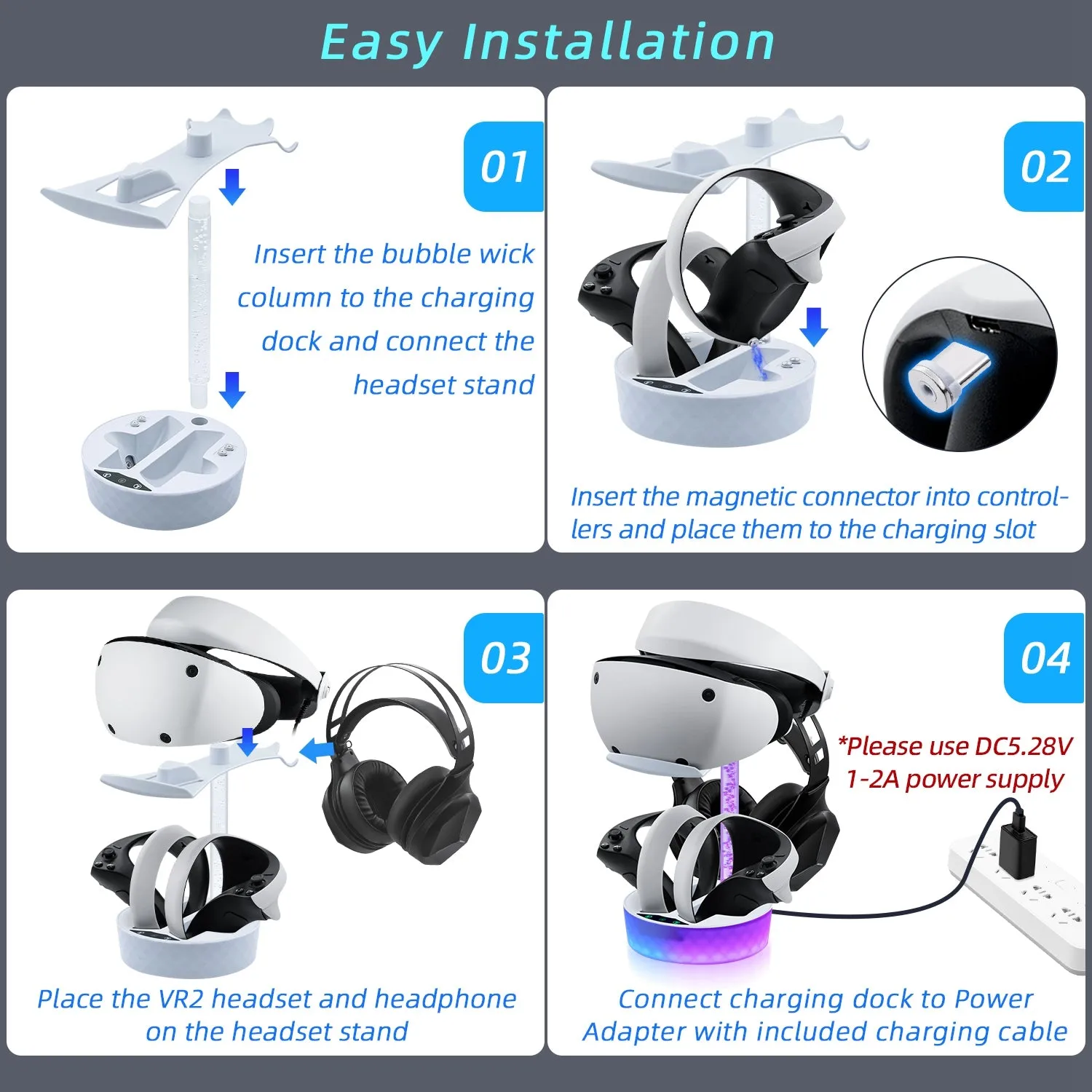 Easy Installation

01

Insert the bubble wick column to the charging dock and connect the headset stand

02

Insert the magnetic connector into controllers and place them to the charging slot

03

Place the VR2 headset and headphone on the headset stand

04

*Please use DC5.28V 1-2A power supply

Connect charging dock to Power Adapter with included charging cable