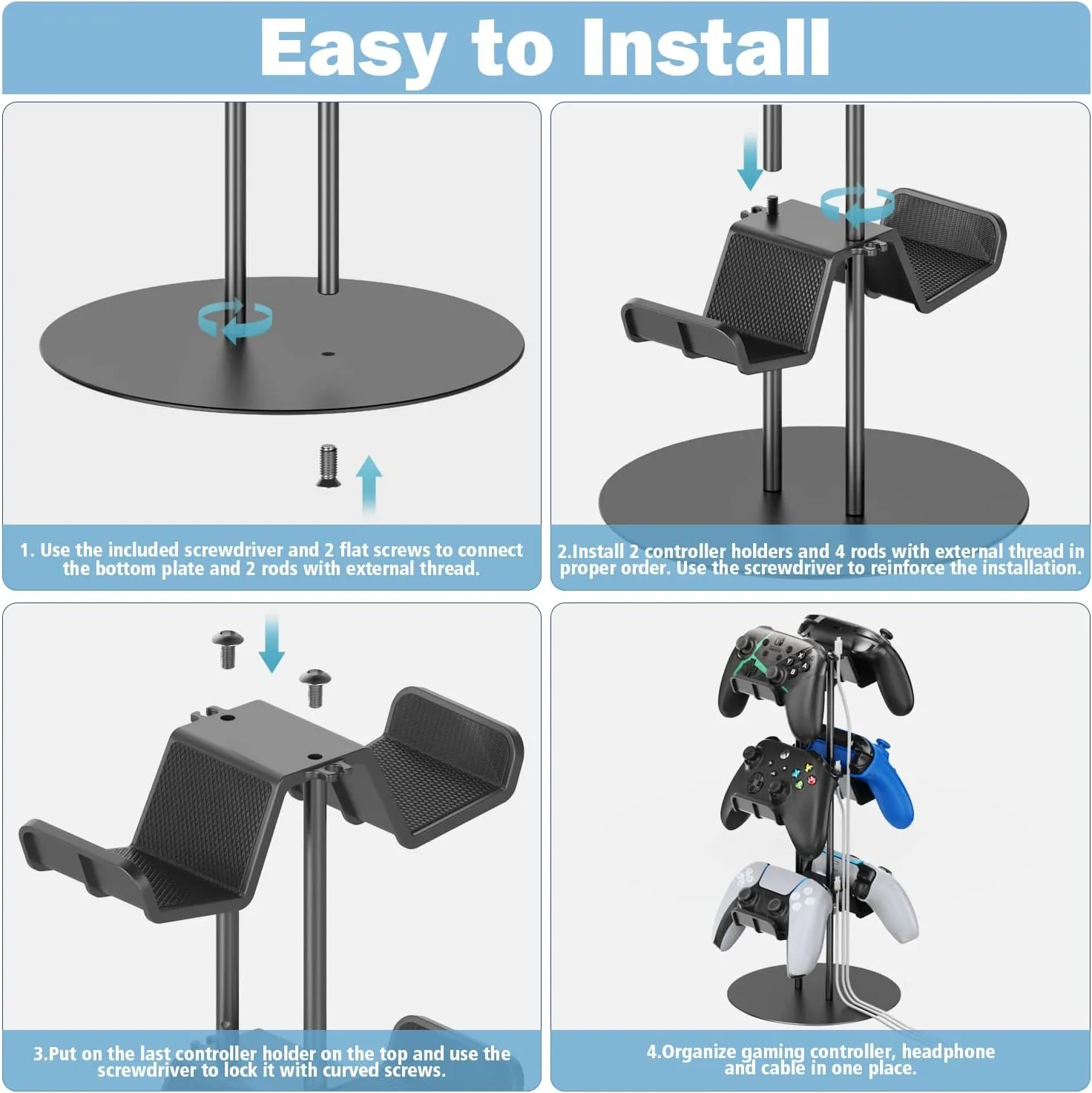 Easy to Install

1. Use the included screwdriver and 2 flat screws to connect the bottom plate and 2 rods with external thread.

2.Install 2 controller holders and 4 rods with external thread in proper order. Use the screwdriver to reinforce the installation.

3.Put on the last controller holder on the top and use the screwdriver to lock it with curved screws.

4.Organize gaming controller, headphone and cable in one place.