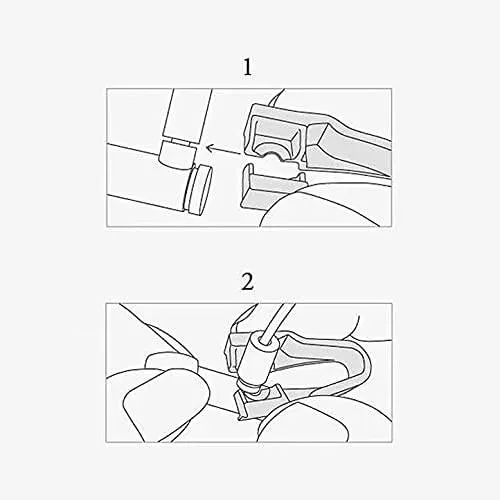 1

2